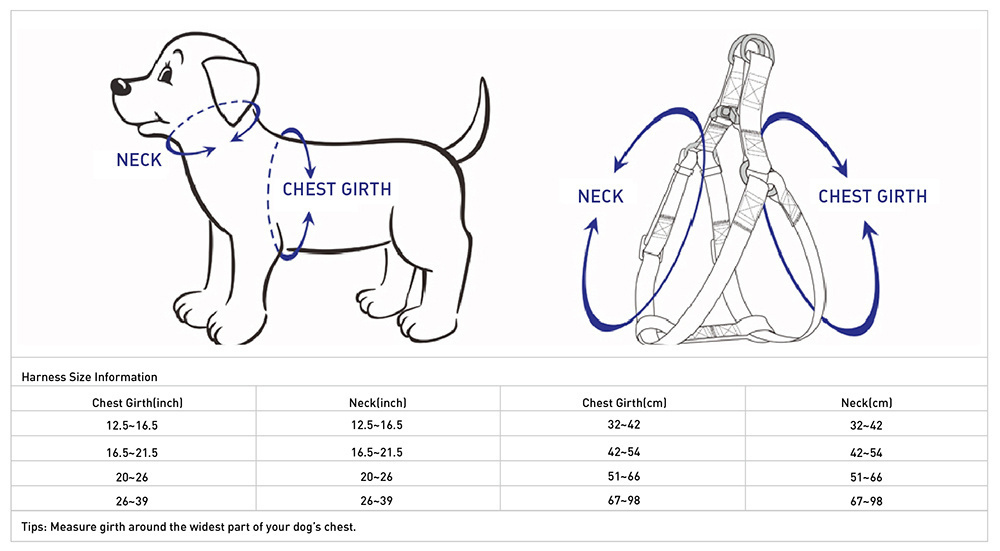 NECK

CHEST GIRTH

NECK

CHEST GIRTH

Harness Size Information

| Chest Girth(inch) | Neck(inch) | Chest Girth(cm) | Neck(cm) |
|---|---|---|---|
| 12.5~16.5 | 12.5~16.5 | 32~42 | 32~42 |
| 16.5~21.5 | 16.5~21.5 | 42~54 | 42~54 |
| 20~26 | 20~26 | 51~66 | 51~66 |
| 26~39 | 26~39 | 67~98 | 67~98 |

Tips: Measure girth around the widest part of your dog's chest.